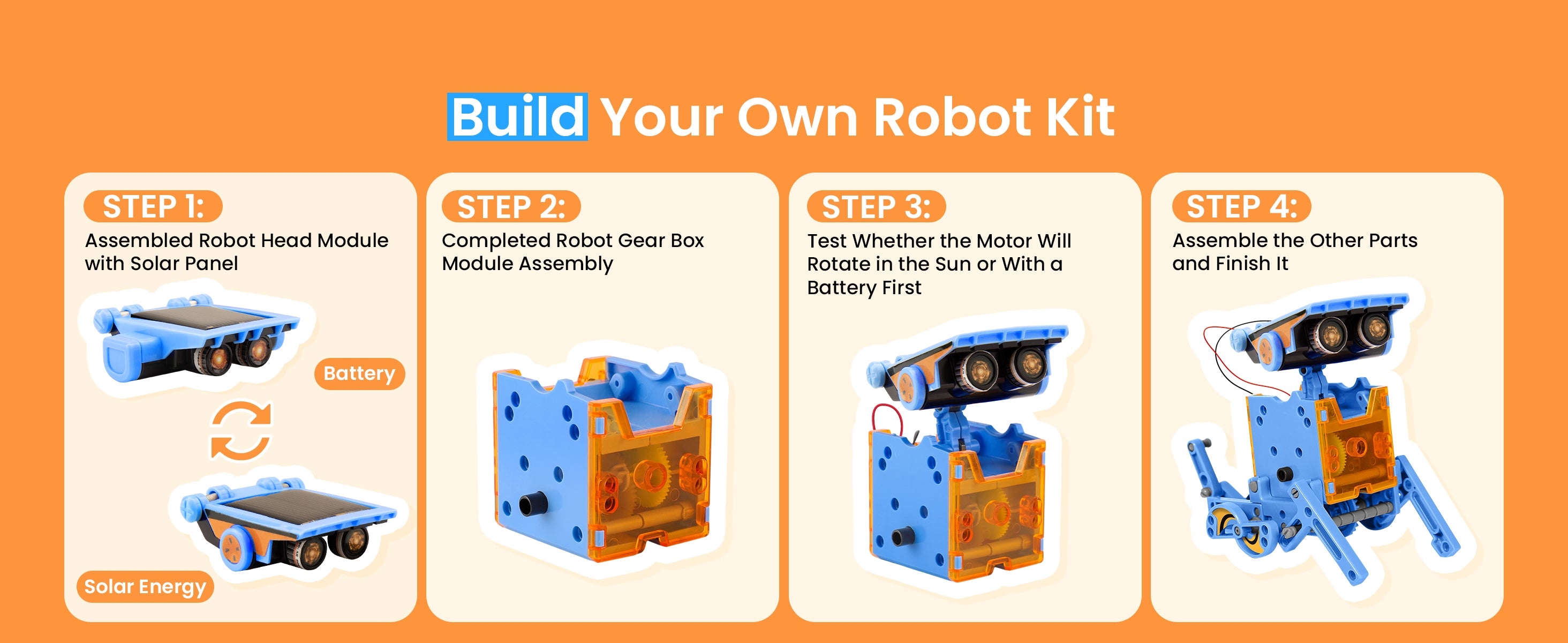 Build Your Own Robot Kit

STEP 1:
Assembled Robot Head Module with Solar Panel

Battery

Solar Energy

STEP 2:
Completed Robot Gear Box Module Assembly

STEP 3:
Test Whether the Motor Will Rotate in the Sun or With a Battery First

STEP 4:
Assemble the Other Parts and Finish It