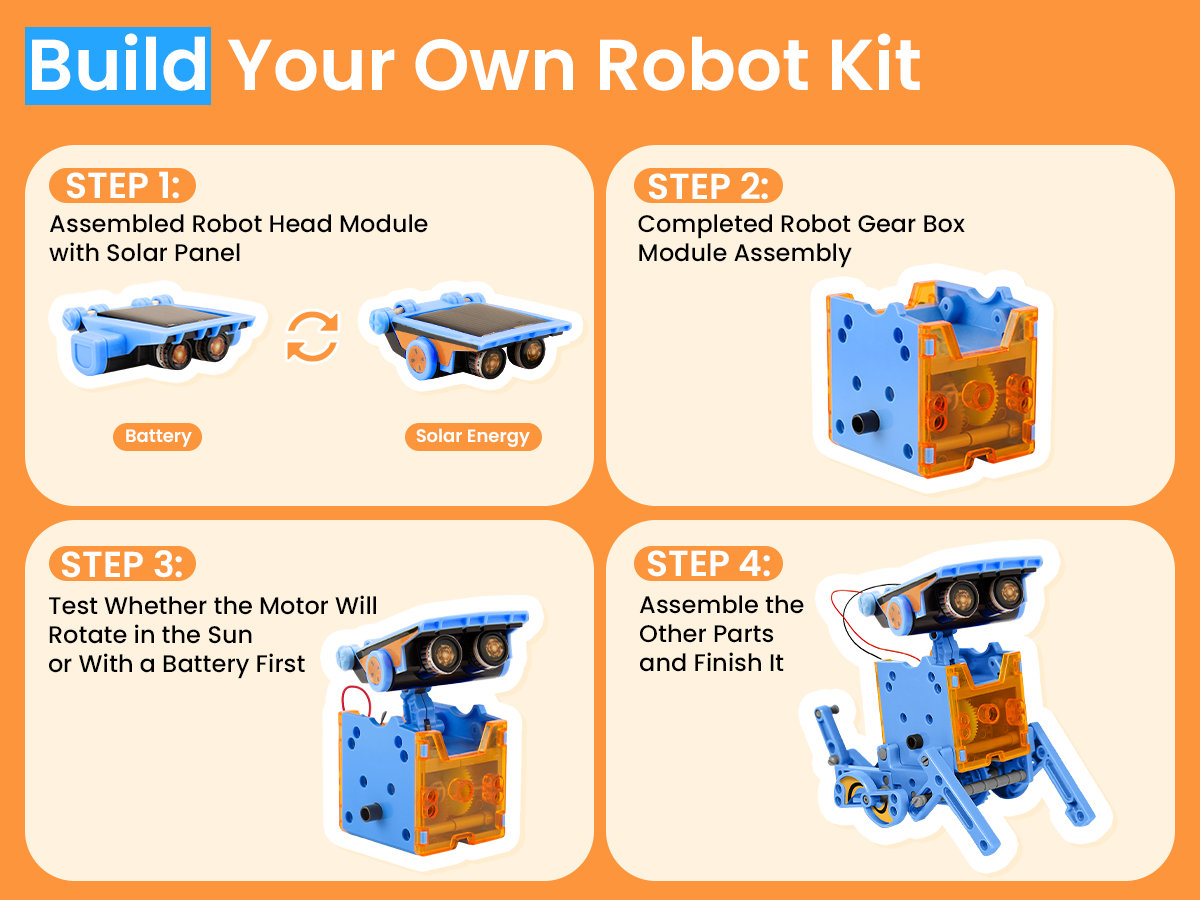 Build Your Own Robot Kit

STEP 1:
Assembled Robot Head Module with Solar Panel

Battery

Solar Energy

STEP 2:
Completed Robot Gear Box Module Assembly

STEP 3:
Test Whether the Motor Will Rotate in the Sun or With a Battery First

STEP 4:
Assemble the Other Parts and Finish It