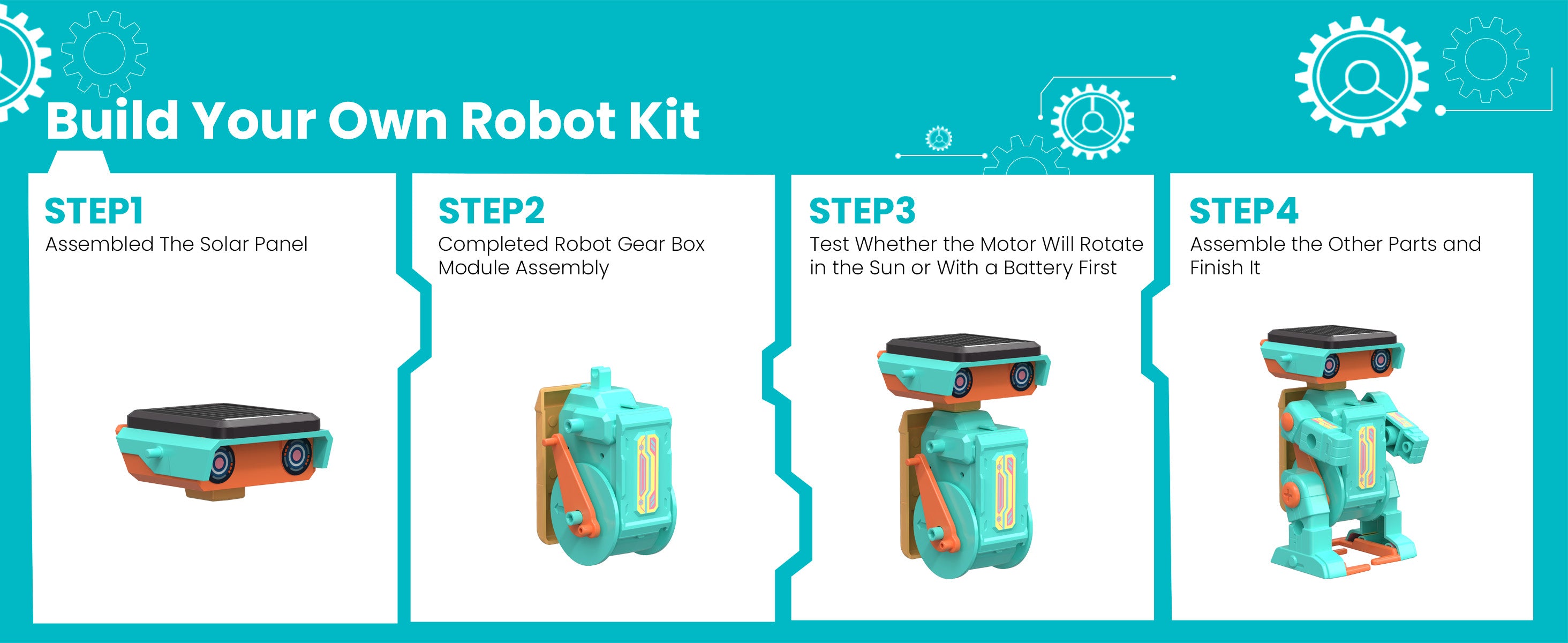 Build Your Own Robot Kit

STEP1
Assembled The Solar Panel

STEP2
Completed Robot Gear Box Module Assembly

STEP3
Test Whether the Motor Will Rotate in the Sun or With a Battery First

STEP4
Assemble the Other Parts and Finish It