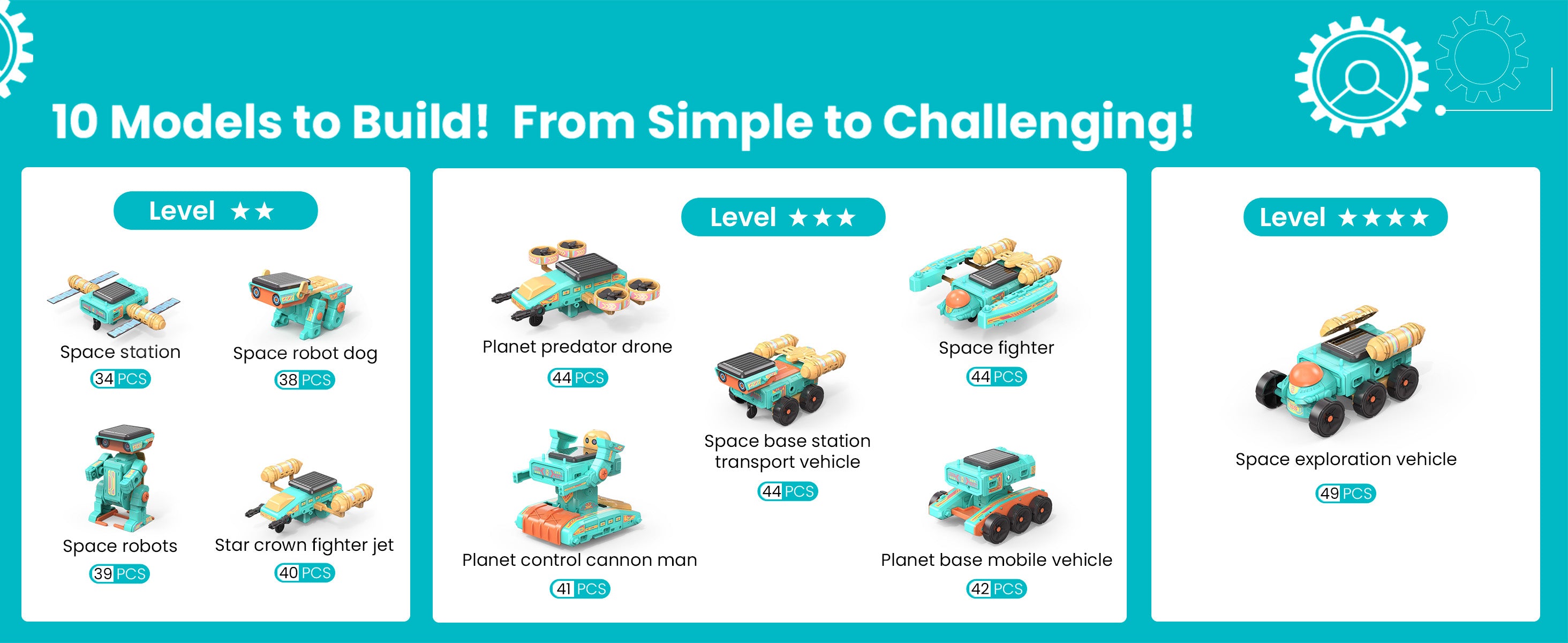 10 Models to Build! From Simple to Challenging!

Level ★★

Space station
34 PCS

Space robot dog
38 PCS

Space robots
39 PCS

Star crown fighter jet
40 PCS

Level ★★★

Planet predator drone
44 PCS

Space fighter
44 PCS

Space base station transport vehicle
44 PCS

Planet control cannon man
41 PCS

Planet base mobile vehicle
42 PCS

Level ★★★★

Space exploration vehicle
49 PCS