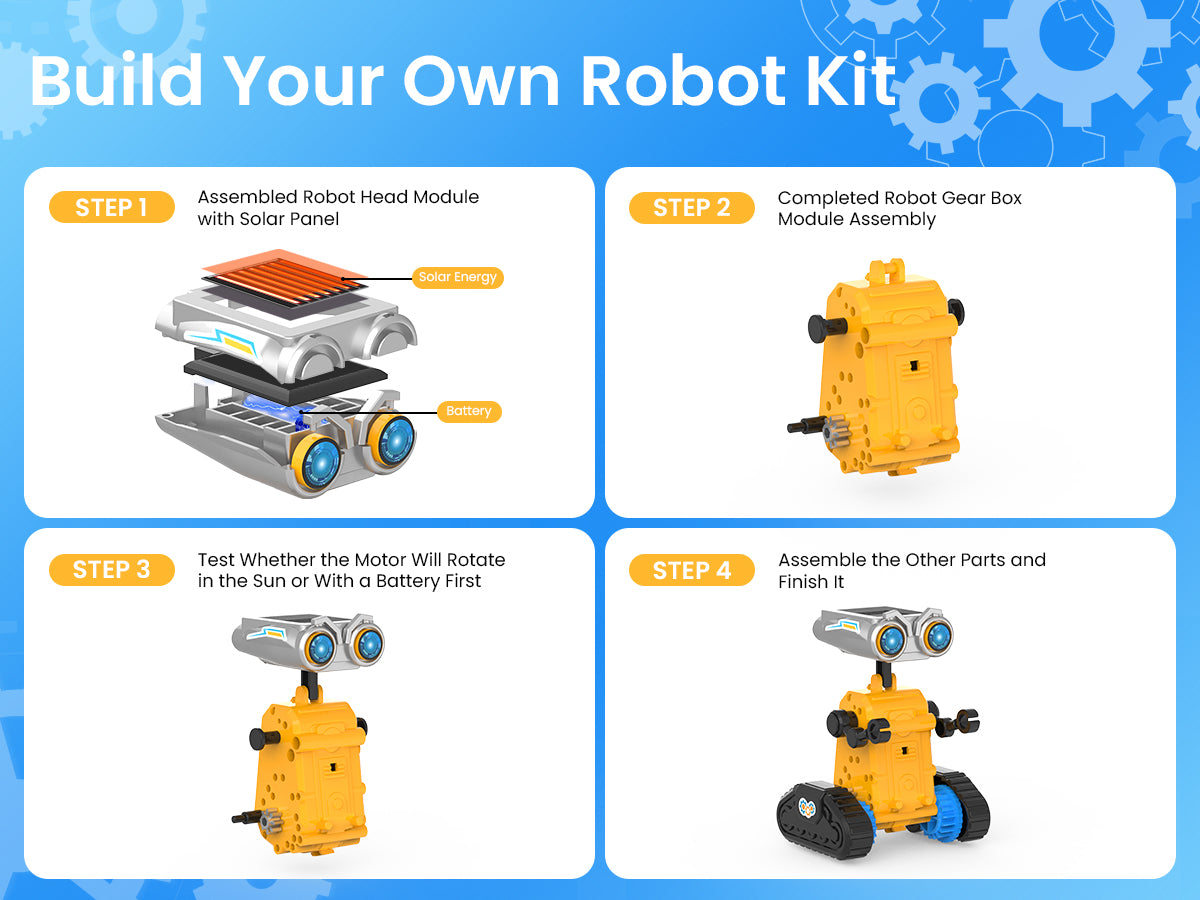 Build Your Own Robot Kit

STEP 1
Assembled Robot Head Module with Solar Panel

Solar Energy

Battery

STEP 2
Completed Robot Gear Box Module Assembly

STEP 3
Test Whether the Motor Will Rotate in the Sun or With a Battery First

STEP 4
Assemble the Other Parts and Finish It