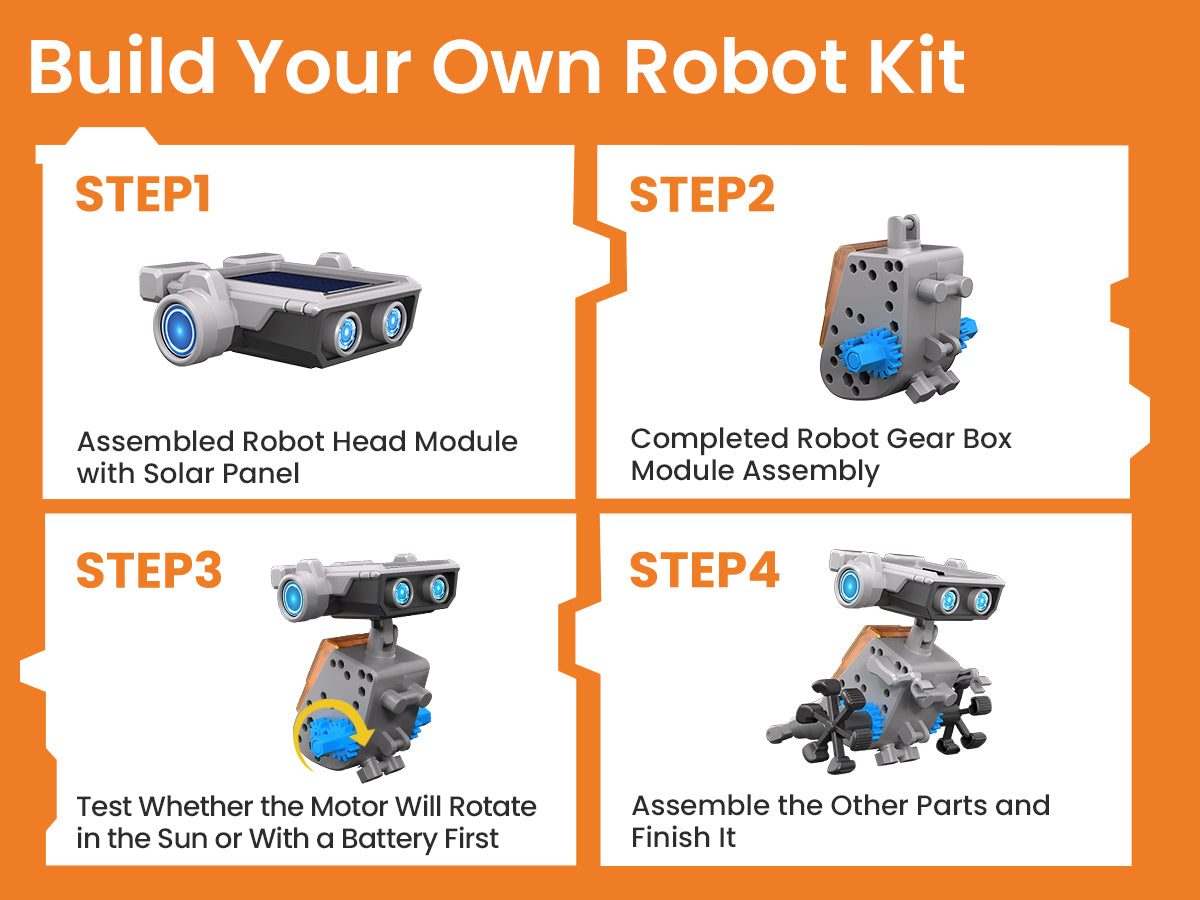 Build Your Own Robot Kit

STEP1

Assembled Robot Head Module with Solar Panel

STEP2

Completed Robot Gear Box Module Assembly

STEP3

Test Whether the Motor Will Rotate in the Sun or With a Battery First

STEP4

Assemble the Other Parts and Finish It