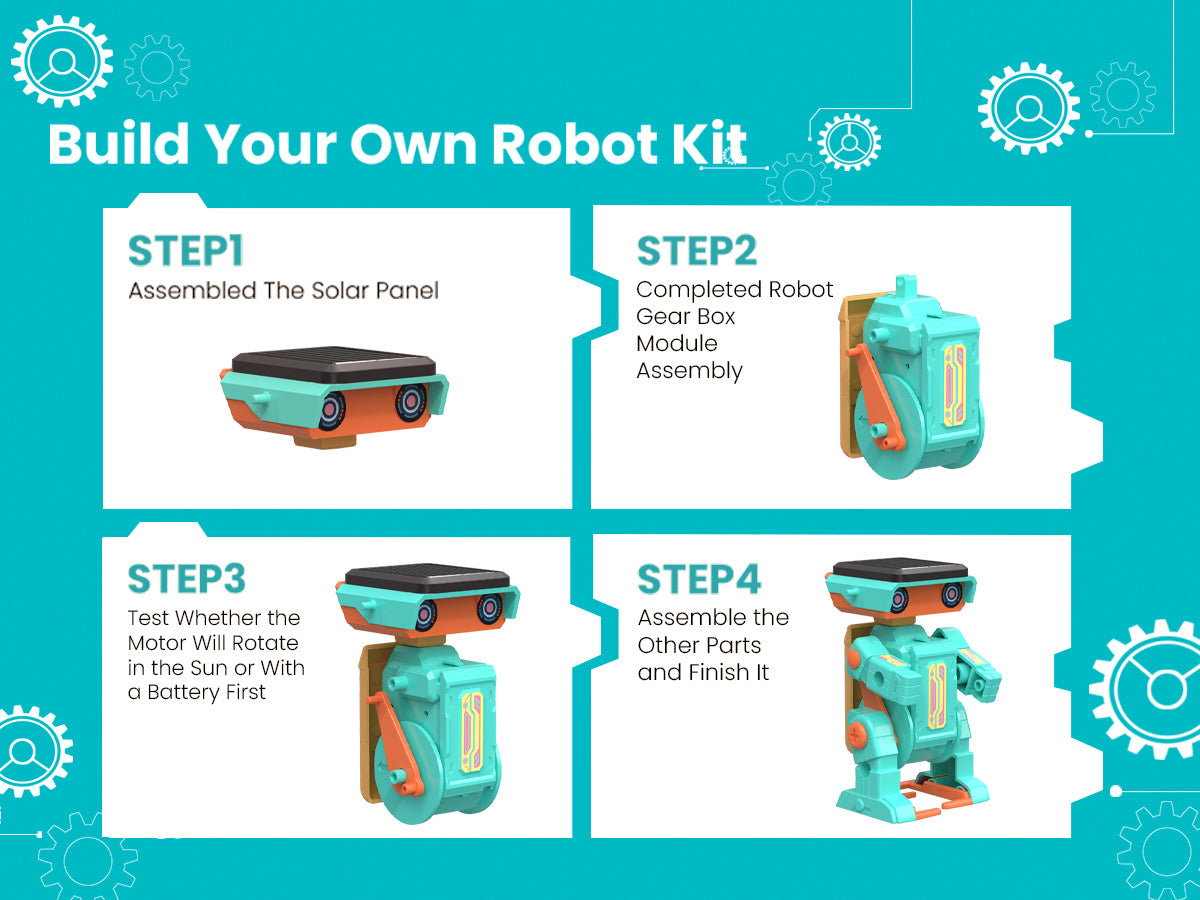 Build Your Own Robot Kit

STEP1
Assembled The Solar Panel

STEP2
Completed Robot Gear Box Module Assembly

STEP3
Test Whether the Motor Will Rotate in the Sun or With a Battery First

STEP4
Assemble the Other Parts and Finish It